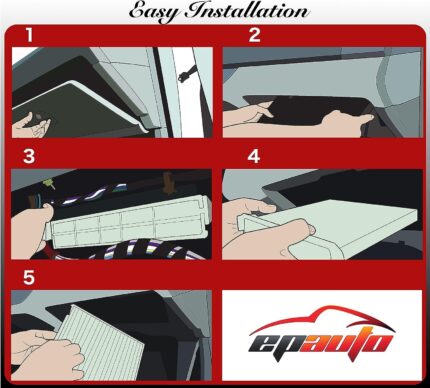 Easy Installation

1

2

3

4

5

epauto